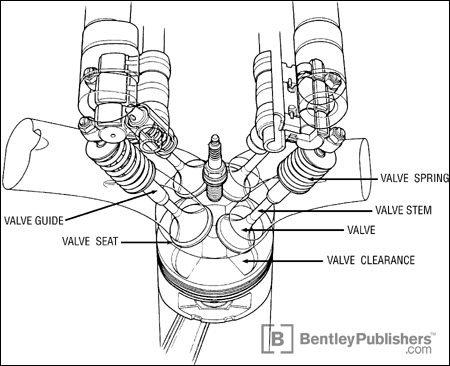 VALVE SPRING
VALVE STEM
VALVE GUIDE
VALVE
VALVE SEAT
VALVE CLEARANCE

B BentleyPublishers™ .com